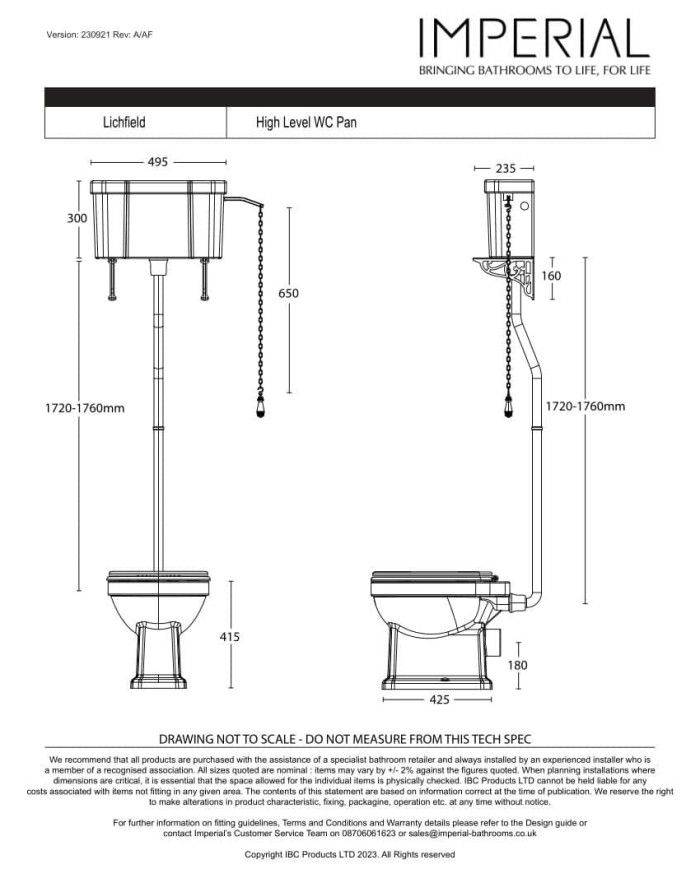 Version: 230921 Rev: A/AF

IMPERIAL
BRINGING BATHROOMS TO LIFE, FOR LIFE

| Lichfield | High Level WC Pan |
|---|---|

495
300
650
1720-1760mm
415

235
160
1720-1760mm
180
425

DRAWING NOT TO SCALE - DO NOT MEASURE FROM THIS TECH SPEC

We recommend that all products are purchased with the assistance of a specialist bathroom retailer and always installed by an experienced installer who is a member of a recognised association. All sizes quoted are nominal : items may vary by +/- 2% against the figures quoted. When planning installations where dimensions are critical, it is essential that the space allowed for the individual items is physically checked. IBC Products LTD cannot be held liable for any costs associated with items not fitting in any given area. The contents of this statement are based on information correct at the time of publication. We reserve the right to make alterations in product characteristic, fixing, packagine, operation etc. at any time without notice.

For further information on fitting guidelines, Terms and Conditions and Warranty details please refer to the Design guide or contact Imperial's Customer Service Team on 08706061623 or sales@imperial-bathrooms.co.uk

Copyright IBC Products LTD 2023. All Rights reserved