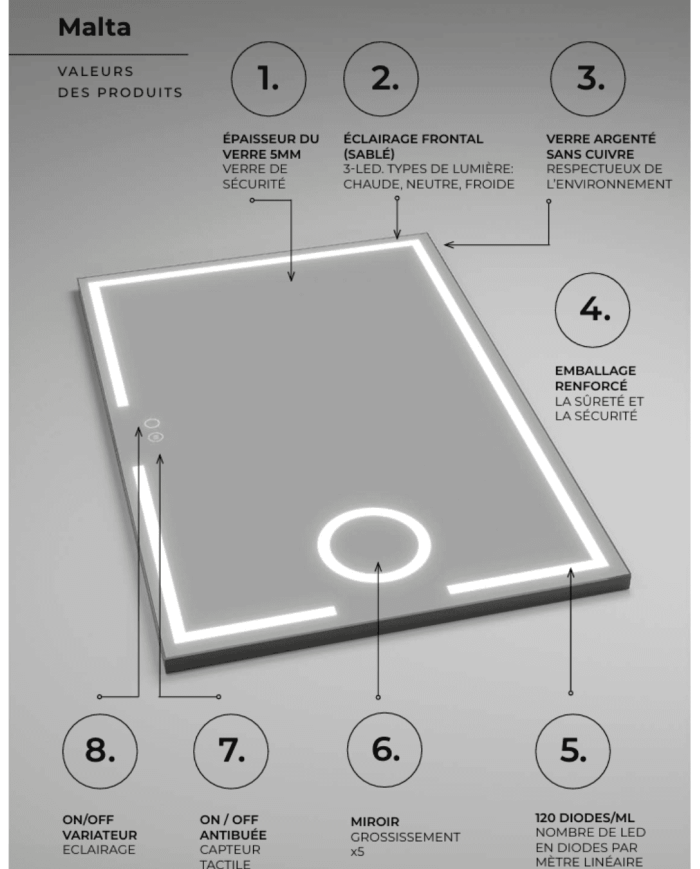 Malta

VALEURS DES PRODUITS

1.

ÉPAISSEUR DU VERRE 5MM
VERRE DE SÉCURITÉ

2.

ÉCLAIRAGE FRONTAL (SABLÉ)
3-LED. TYPES DE LUMIÈRE: CHAUDE, NEUTRE, FROIDE

3.

VERRE ARGENTÉ SANS CUIVRE
RESPECTUEUX DE L'ENVIRONNEMENT

4.

EMBALLAGE RENFORCÉ
LA SÛRETÉ ET LA SÉCURITÉ

8.

ON/OFF VARIATEUR
ECLAIRAGE

7.

ON / OFF ANTIBUÉE
CAPTEUR TACTILE

6.

MIROIR
GROSSISSEMENT x5

5.

120 DIODES/ML
NOMBRE DE LED EN DIODES PAR MÈTRE LINÉAIRE